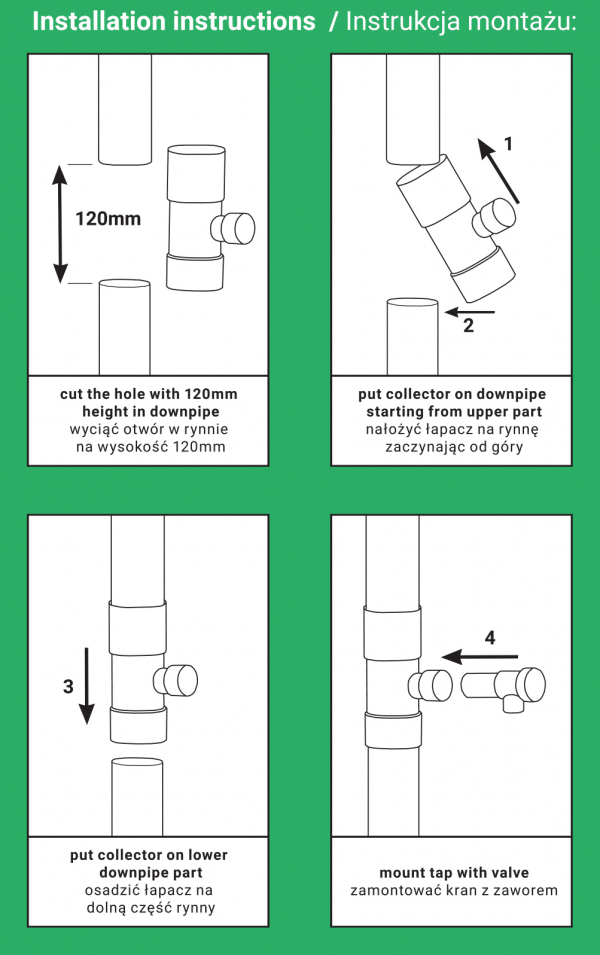 Installation instructions / Instrukcja montażu:

120mm

cut the hole with 120mm height in downpipe
wyciąć otwór w rynnie na wysokość 120mm

1

2

put collector on downpipe starting from upper part
nałożyć łapacz na rynnę zaczynając od góry

3

put collector on lower downpipe part
osadzić łapacz na dolną część rynny

4

mount tap with valve
zamontować kran z zaworem